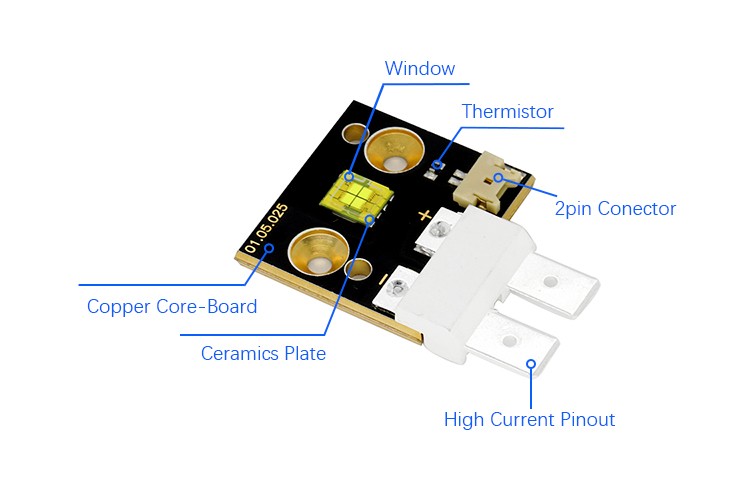 Window

Thermistor

2pin Conector

01.05.025

+

-

Copper Core-Board

Ceramics Plate

High Current Pinout